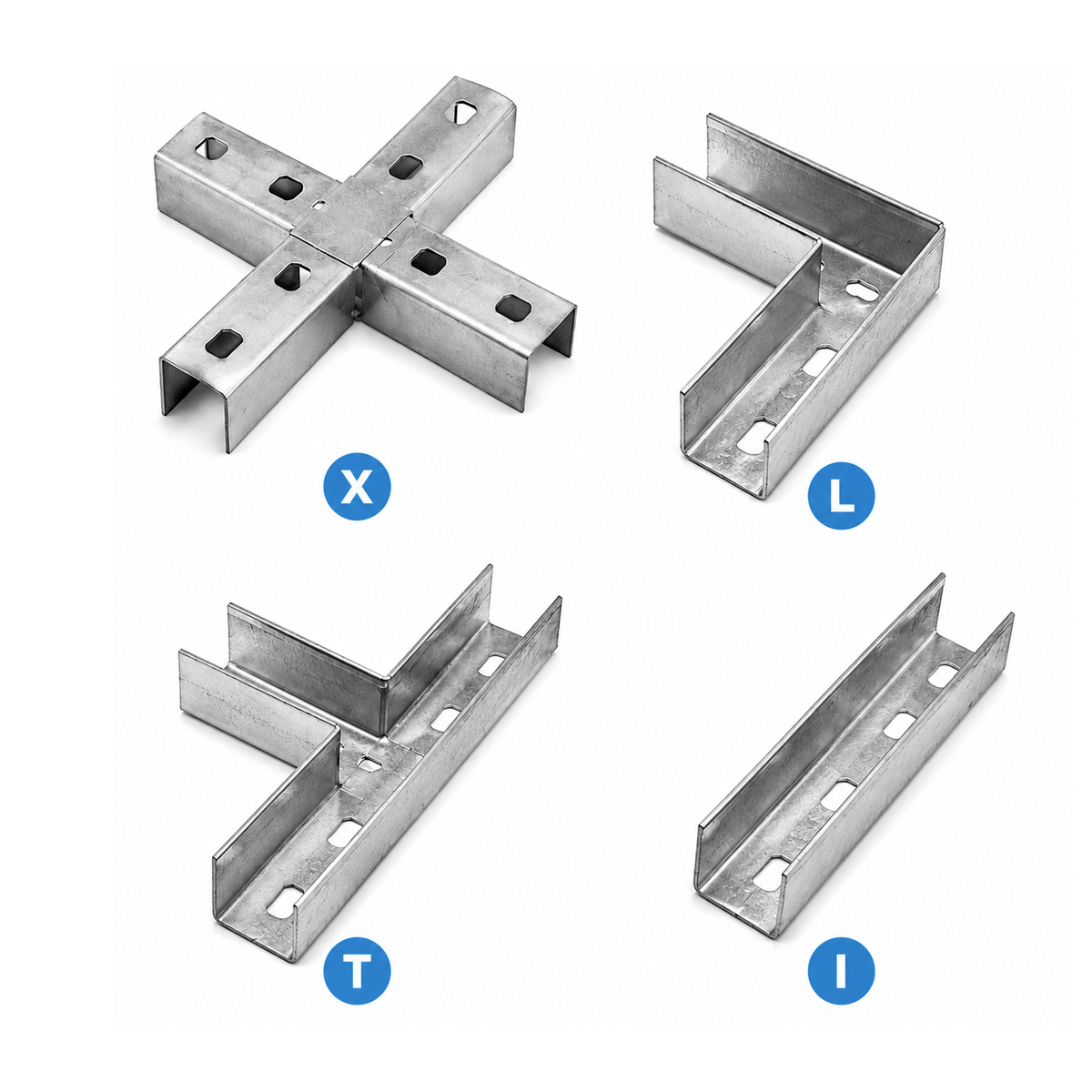 X

L

T

I